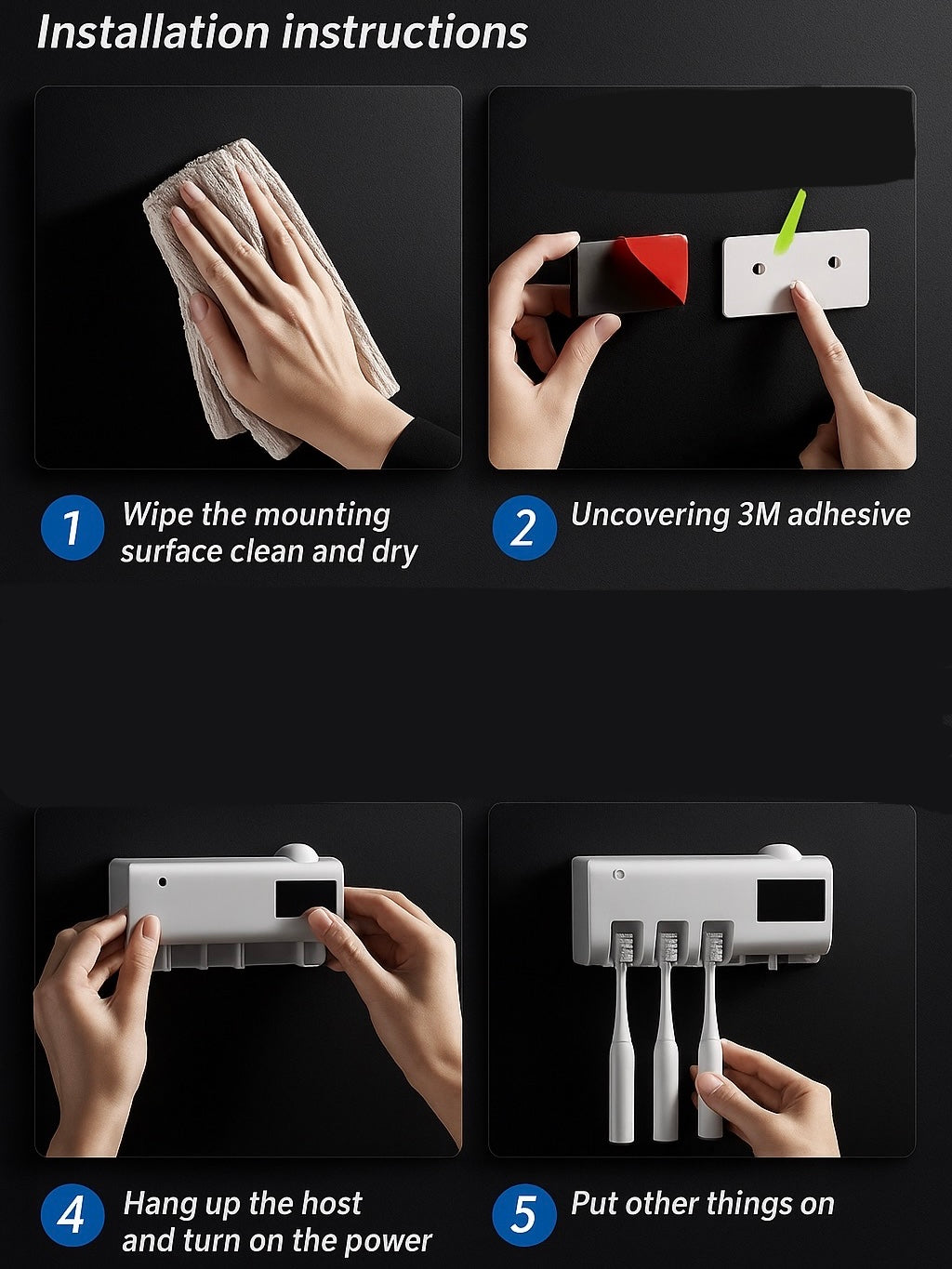 Installation instructions

1 Wipe the mounting surface clean and dry

2 Uncovering 3M adhesive

4 Hang up the host and turn on the power

5 Put other things on